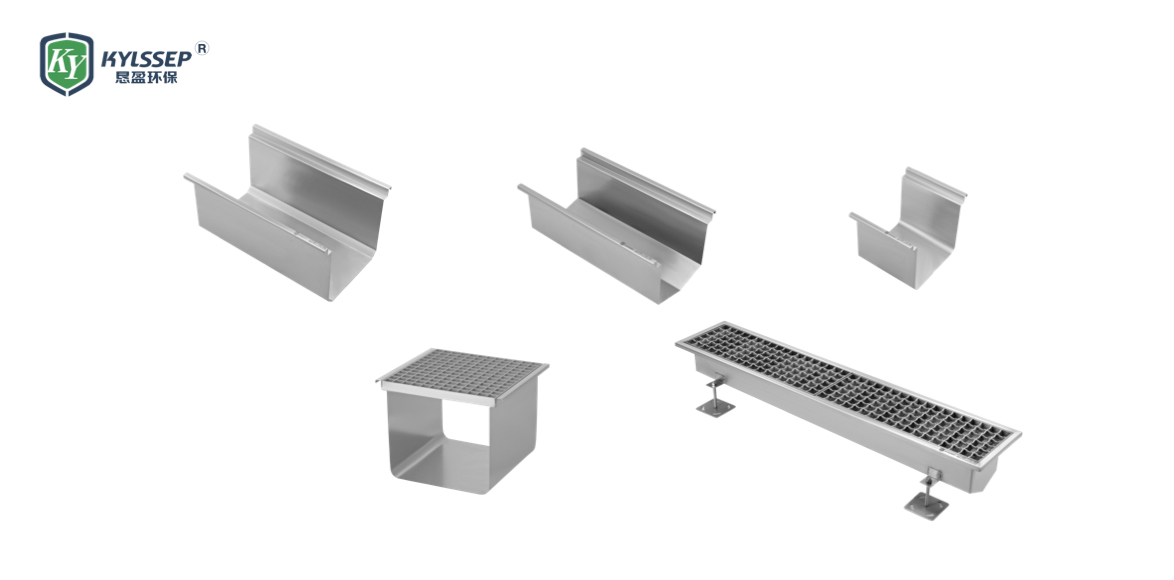 KY KYLSSEP R
恳盈环保